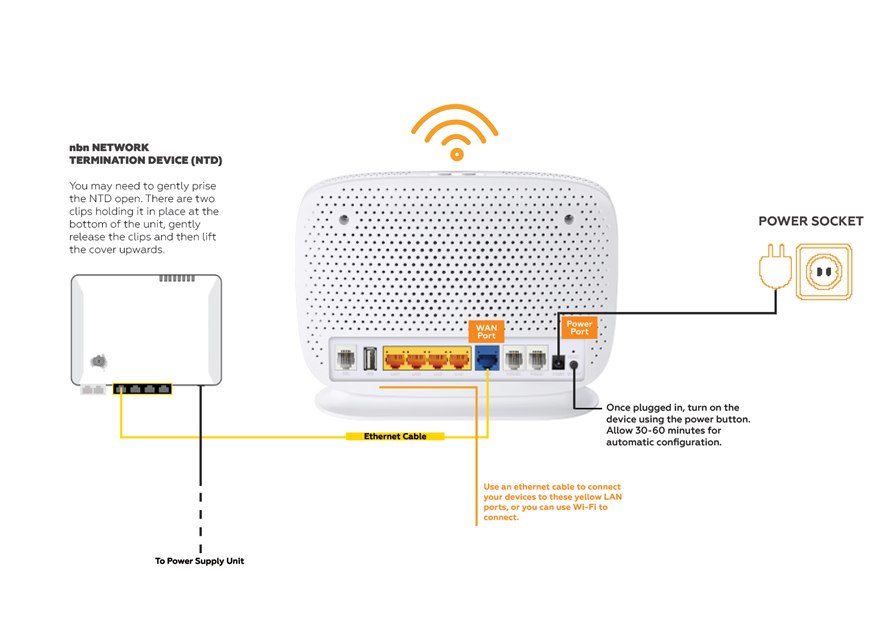 nbn NETWORK TERMINATION DEVICE (NTD)

You may need to gently prise the NTD open. There are two clips holding it in place at the bottom of the unit, gently release the clips and then lift the cover upwards.

POWER SOCKET

WAN Port

Power Port

Ethernet Cable

Once plugged in, turn on the device using the power button. Allow 30-60 minutes for automatic configuration.

Use an ethernet cable to connect your devices to these yellow LAN ports, or you can use Wi-Fi to connect.

To Power Supply Unit